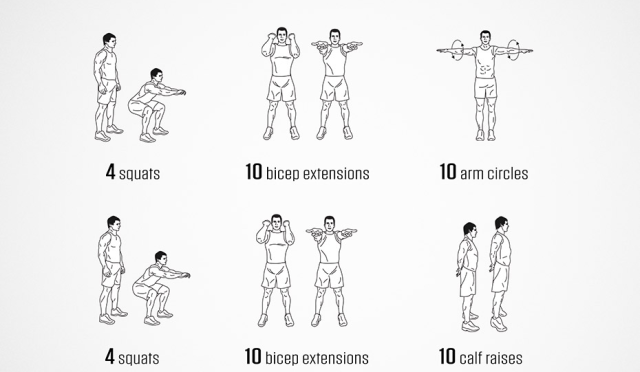 4 squats

10 bicep extensions

10 arm circles

4 squats

10 bicep extensions

10 calf raises